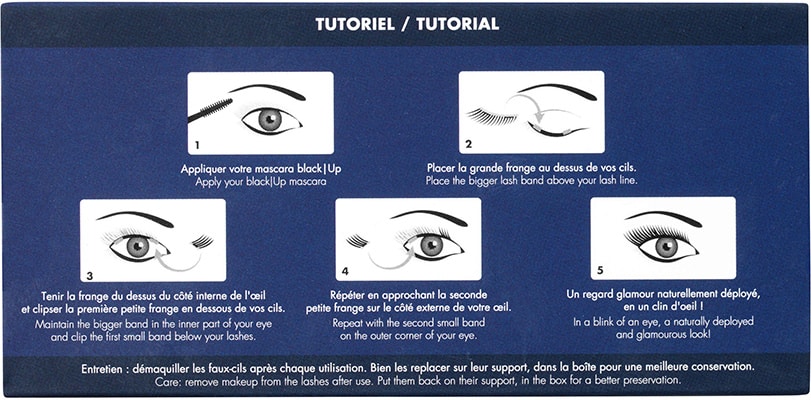 TUTORIEL / TUTORIAL

1

Appliquer votre mascara black|Up
Apply your black|Up mascara

2

Placer la grande frange au dessus de vos cils.
Place the bigger lash band above your lash line.

3

Tenir la frange du dessus du côté interne de l'œil et clipser la première petite frange en dessous de vos cils.
Maintain the bigger band in the inner part of your eye and clip the first small band below your lashes.

4

Répéter en approchant la seconde petite frange sur le côté externe de votre œil.
Repeat with the second small band on the outer corner of your eye.

5

Un regard glamour naturellement déployé, en un clin d'oeil !
In a blink of an eye, a naturally deployed and glamourous look!

Entretien : démaquiller les faux-cils après chaque utilisation. Bien les replacer sur leur support, dans la boîte pour une meilleure conservation.
Care: remove makeup from the lashes after use. Put them back on their support, in the box for a better preservation.