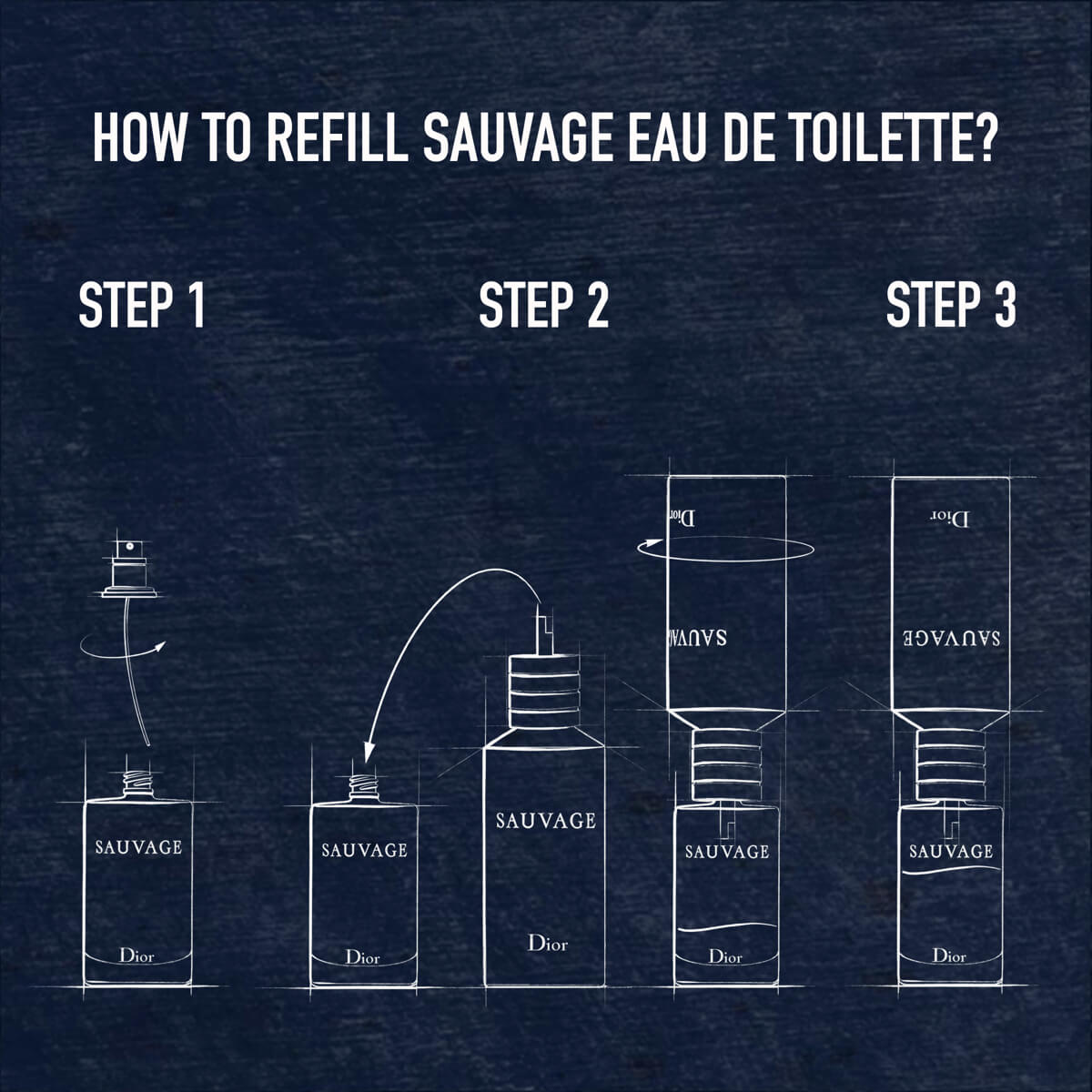 HOW TO REFILL SAUVAGE EAU DE TOILETTE?

STEP 1

STEP 2

STEP 3

SAUVAGE
Dior

SAUVAGE
Dior

SAUVAGE
Dior

Dior
SAUVA
SAUVAGE
Dior

Dior
SAUVAGE
SAUVAGE
Dior